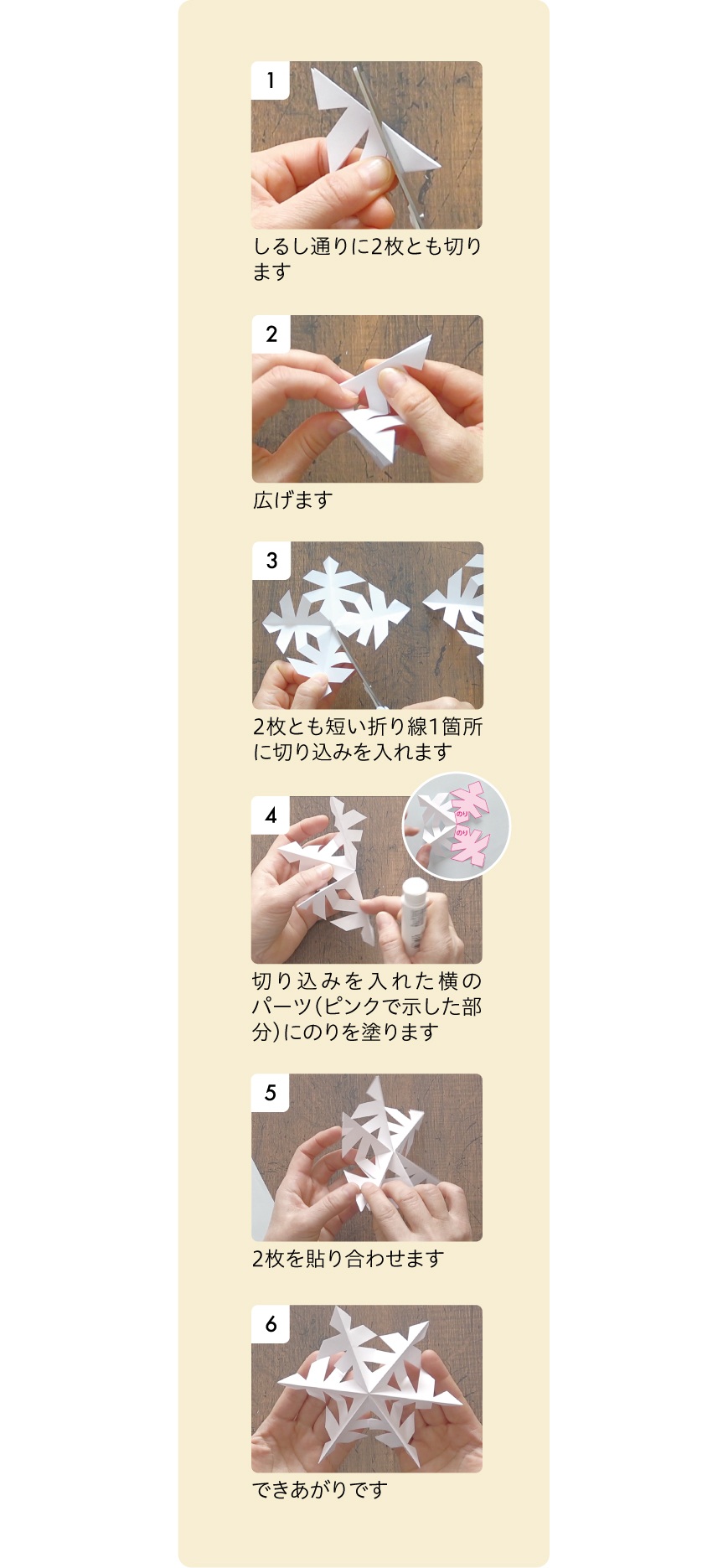 1

しるし通りに2枚とも切ります

2

広げます

3

2枚とも短い折り線1箇所に切り込みを入れます

4

のり

のり

切り込みを入れた横のパーツ(ピンクで示した部分)にのりを塗ります

5

2枚を貼り合わせます

6

できあがりです